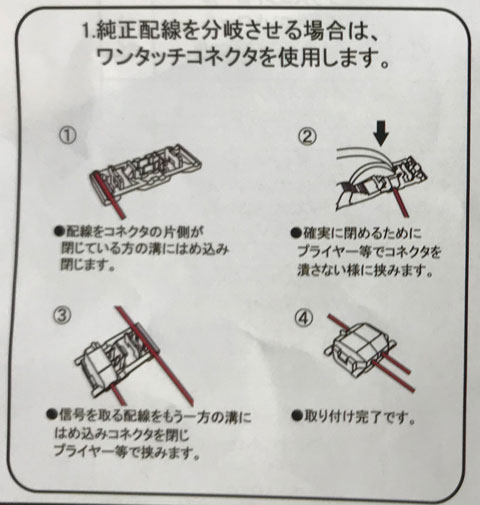 1.純正配線を分岐させる場合は、ワンタッチコネクタを使用します。

①

●配線をコネクタの片側が閉じている方の溝にはめ込み閉じます。

②

●確実に閉めるためにプライヤー等でコネクタを潰さない様に挟みます。

③

●信号を取る配線をもう一方の溝にはめ込みコネクタを閉じプライヤー等で挟みます。

④

●取り付け完了です。